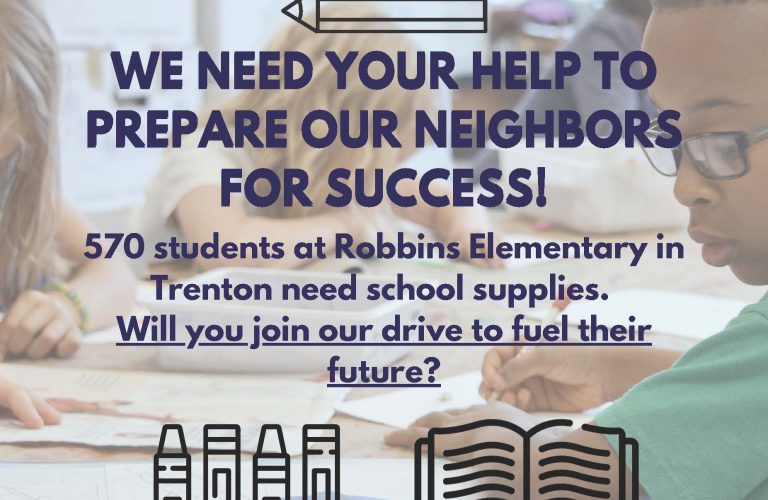 WE NEED YOUR HELP TO PREPARE OUR NEIGHBORS FOR SUCCESS!

570 students at Robbins Elementary in Trenton need school supplies.

Will you join our drive to fuel their future?