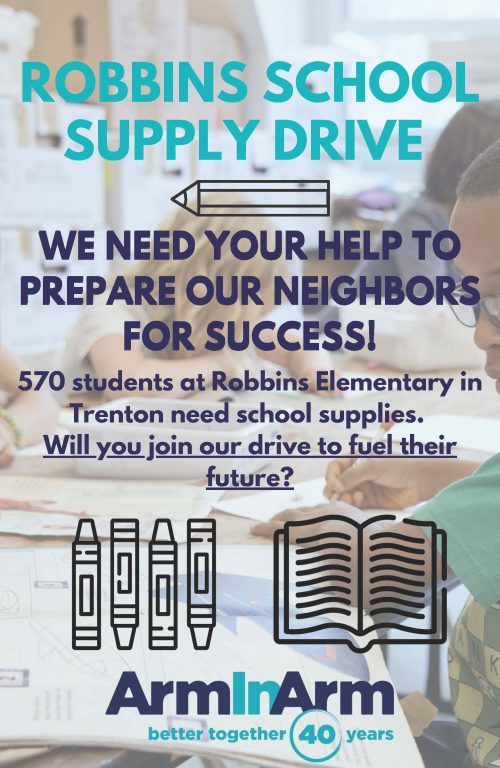 ROBBINS SCHOOL SUPPLY DRIVE

WE NEED YOUR HELP TO PREPARE OUR NEIGHBORS FOR SUCCESS!

570 students at Robbins Elementary in Trenton need school supplies.
Will you join our drive to fuel their future?

ArmInArm
better together 40 years