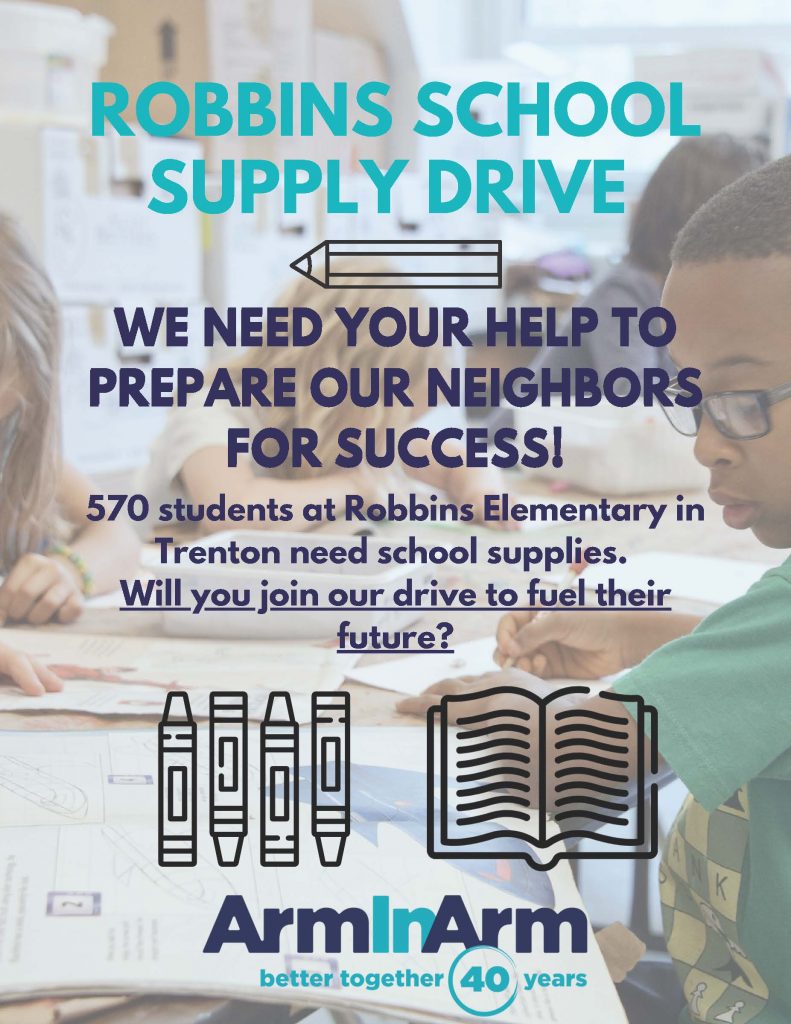 ROBBINS SCHOOL SUPPLY DRIVE

WE NEED YOUR HELP TO PREPARE OUR NEIGHBORS FOR SUCCESS!

570 students at Robbins Elementary in Trenton need school supplies.
Will you join our drive to fuel their future?

ArmInArm
better together 40 years